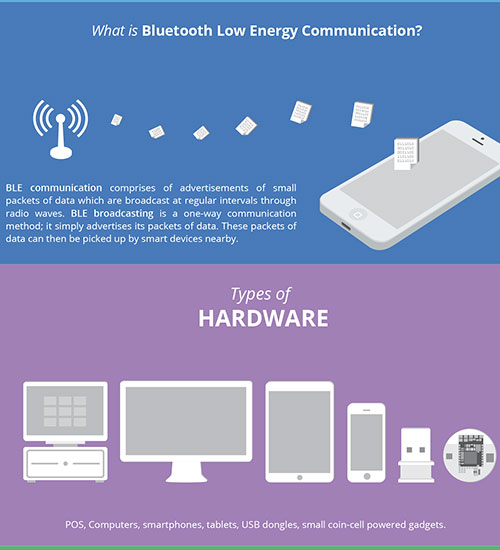 What is Bluetooth Low Energy Communication?

BLE communication comprises of advertisements of small packets of data which are broadcast at regular intervals through radio waves. BLE broadcasting is a one-way communication method; it simply advertises its packets of data. These packets of data can then be picked up by smart devices nearby.

Types of
HARDWARE

POS, Computers, smartphones, tablets, USB dongles, small coin-cell powered gadgets.